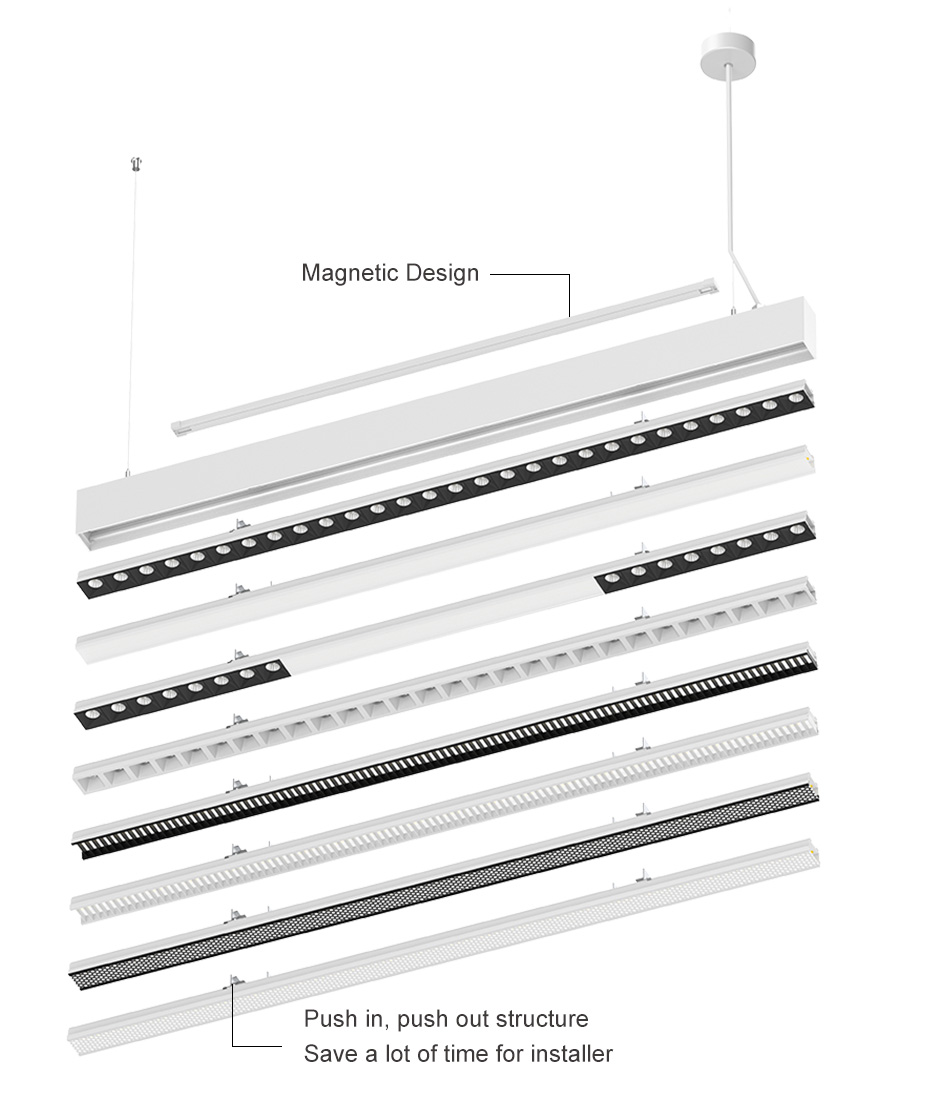 Magnetic Design

Push in, push out structure
Save a lot of time for installer