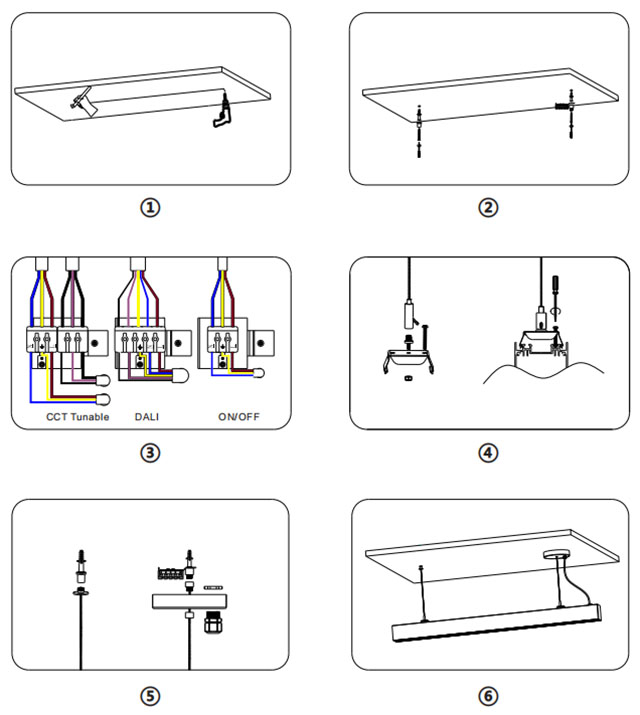 ①

②

CCT Tunable DALI ON/OFF

③

④

⑤

⑥